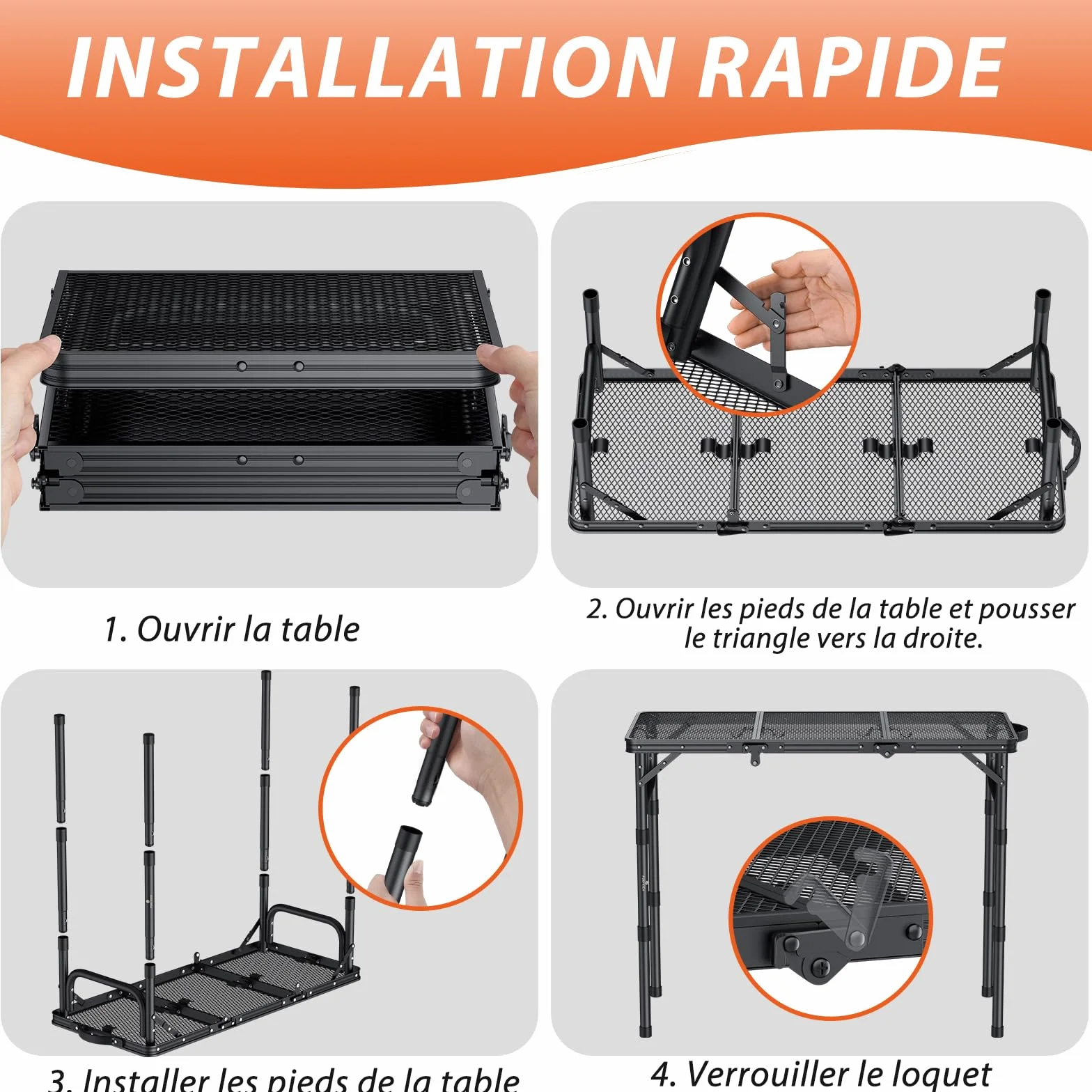 INSTALLATION RAPIDE

1. Ouvrir la table

2. Ouvrir les pieds de la table et pousser le triangle vers la droite.

3. Installer les pieds de la table

4. Verrouiller le loquet