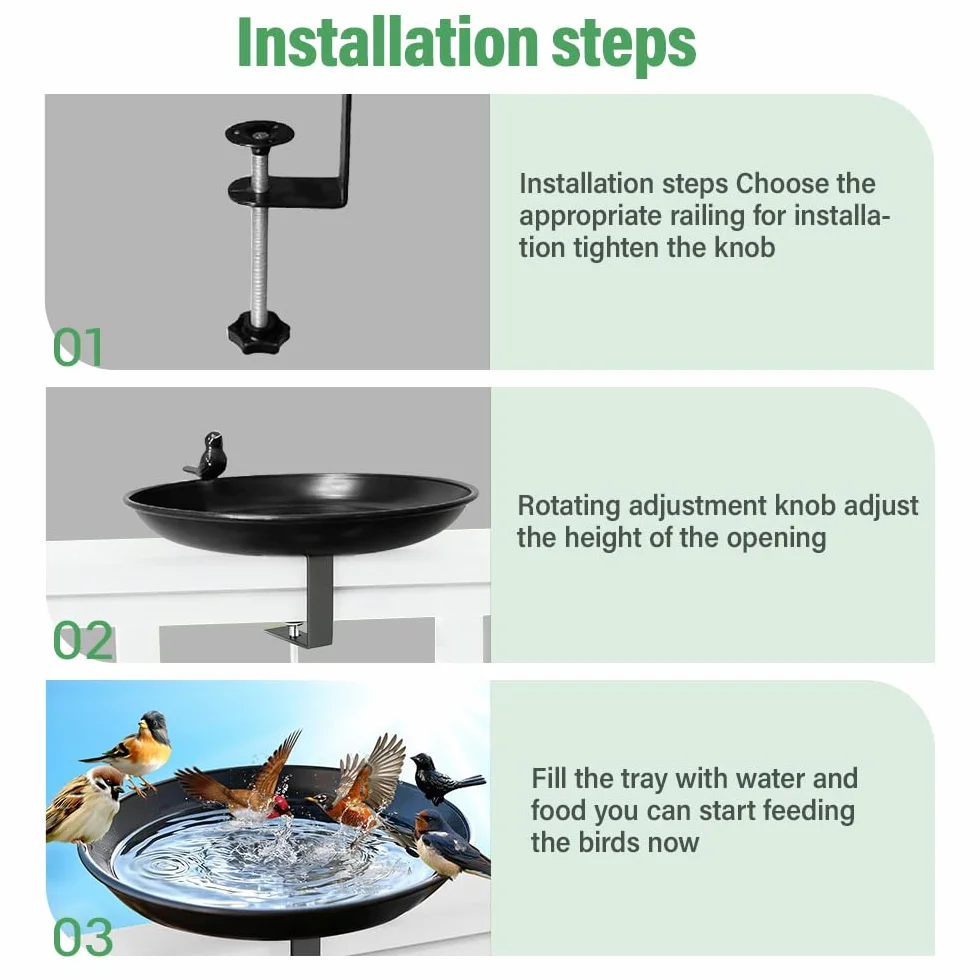 Installation steps

01

Installation steps Choose the appropriate railing for installation tighten the knob

02

Rotating adjustment knob adjust the height of the opening

03

Fill the tray with water and food you can start feeding the birds now