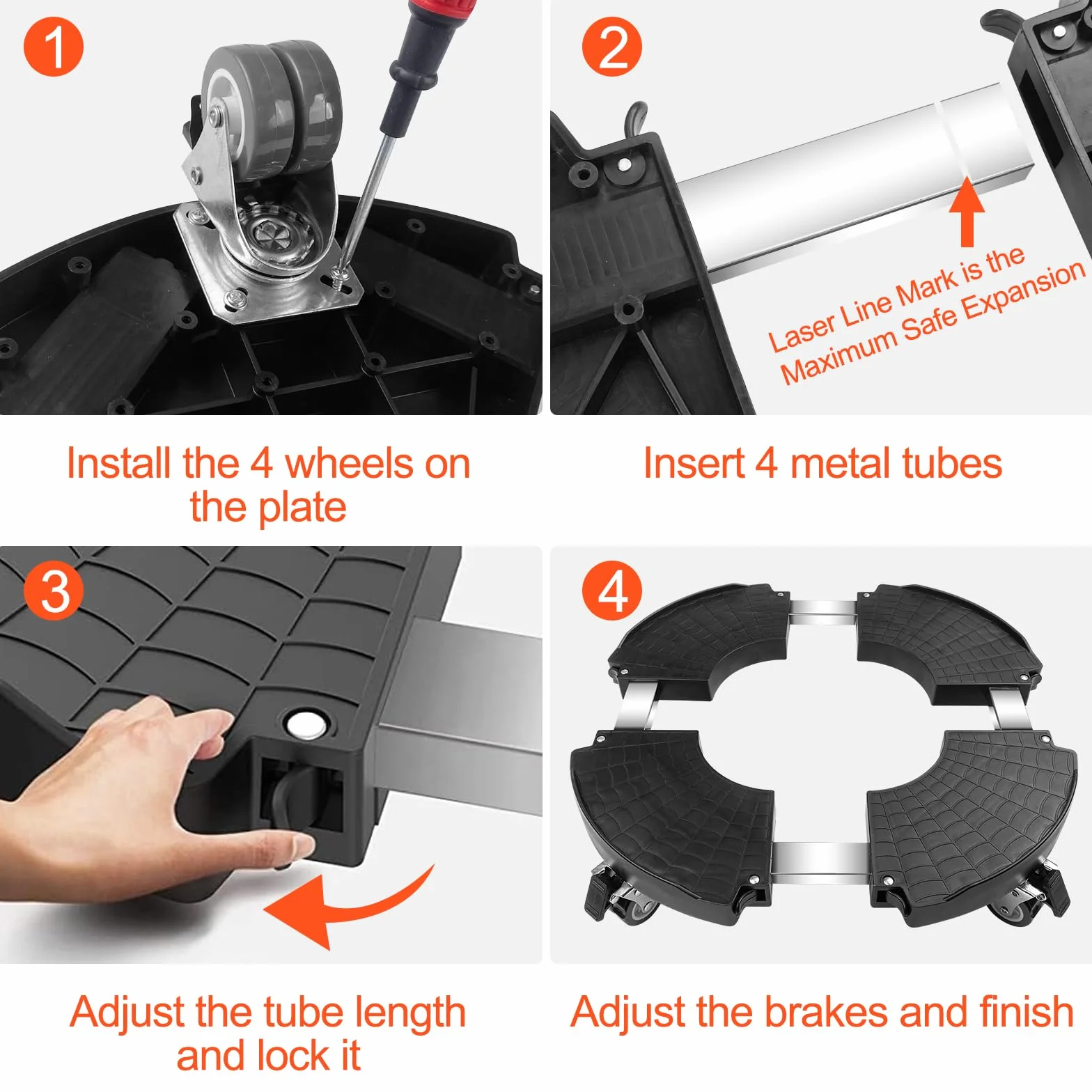 1

Install the 4 wheels on the plate

2

Laser Line Mark is the Maximum Safe Expansion

Insert 4 metal tubes

3

Adjust the tube length and lock it

4

Adjust the brakes and finish