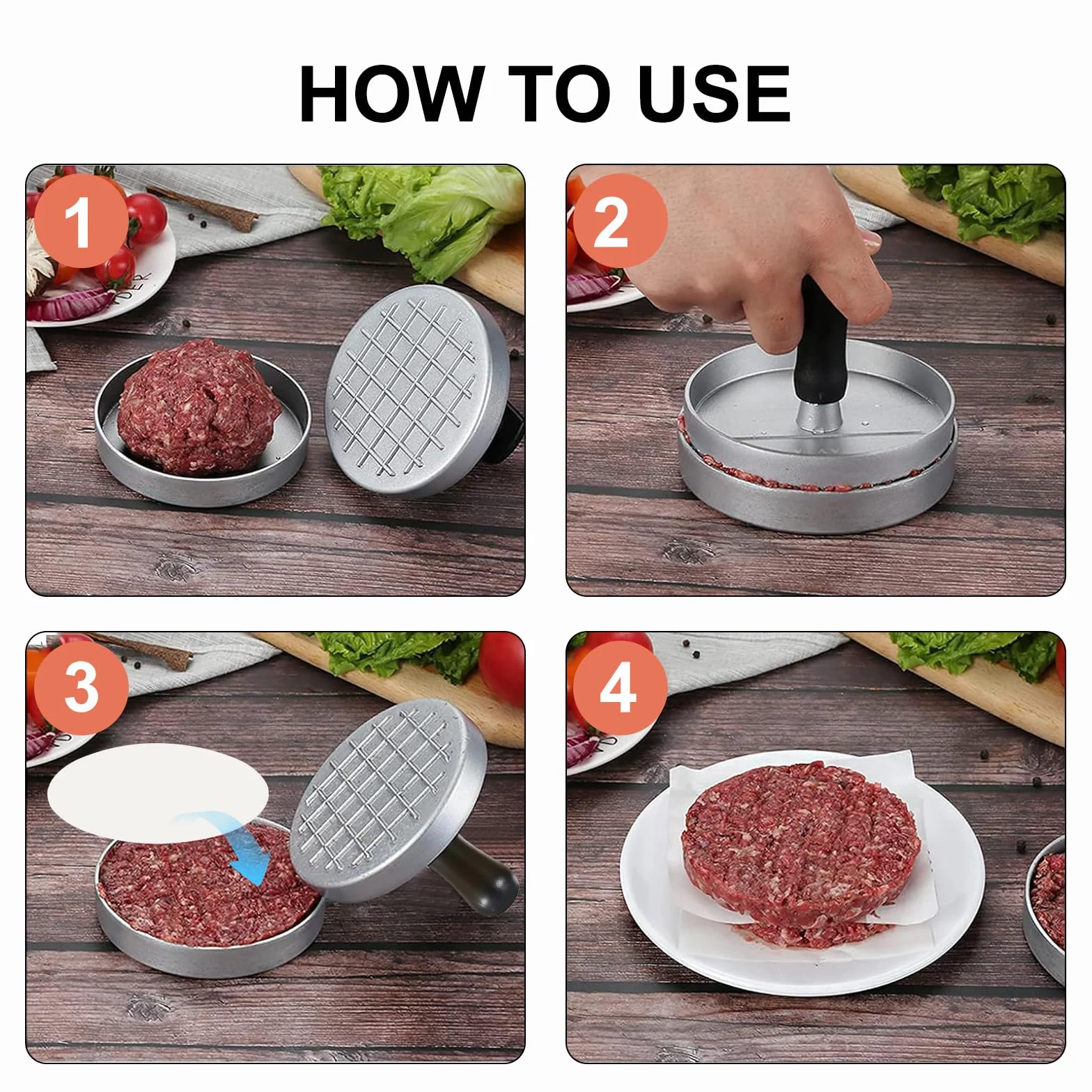 HOW TO USE

1

2

3

4