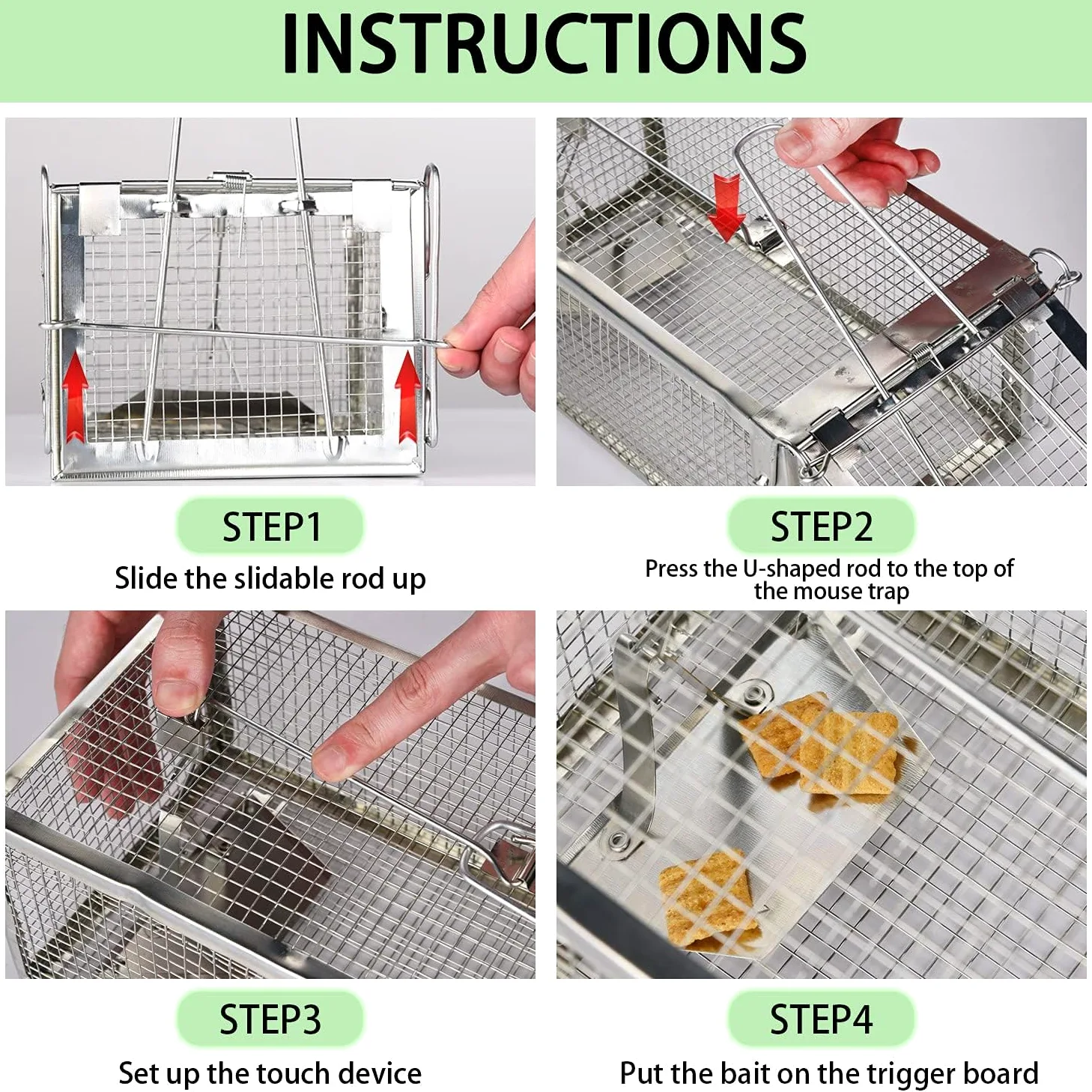 INSTRUCTIONS

STEP1
Slide the slidable rod up

STEP2
Press the U-shaped rod to the top of the mouse trap

STEP3
Set up the touch device

STEP4
Put the bait on the trigger board