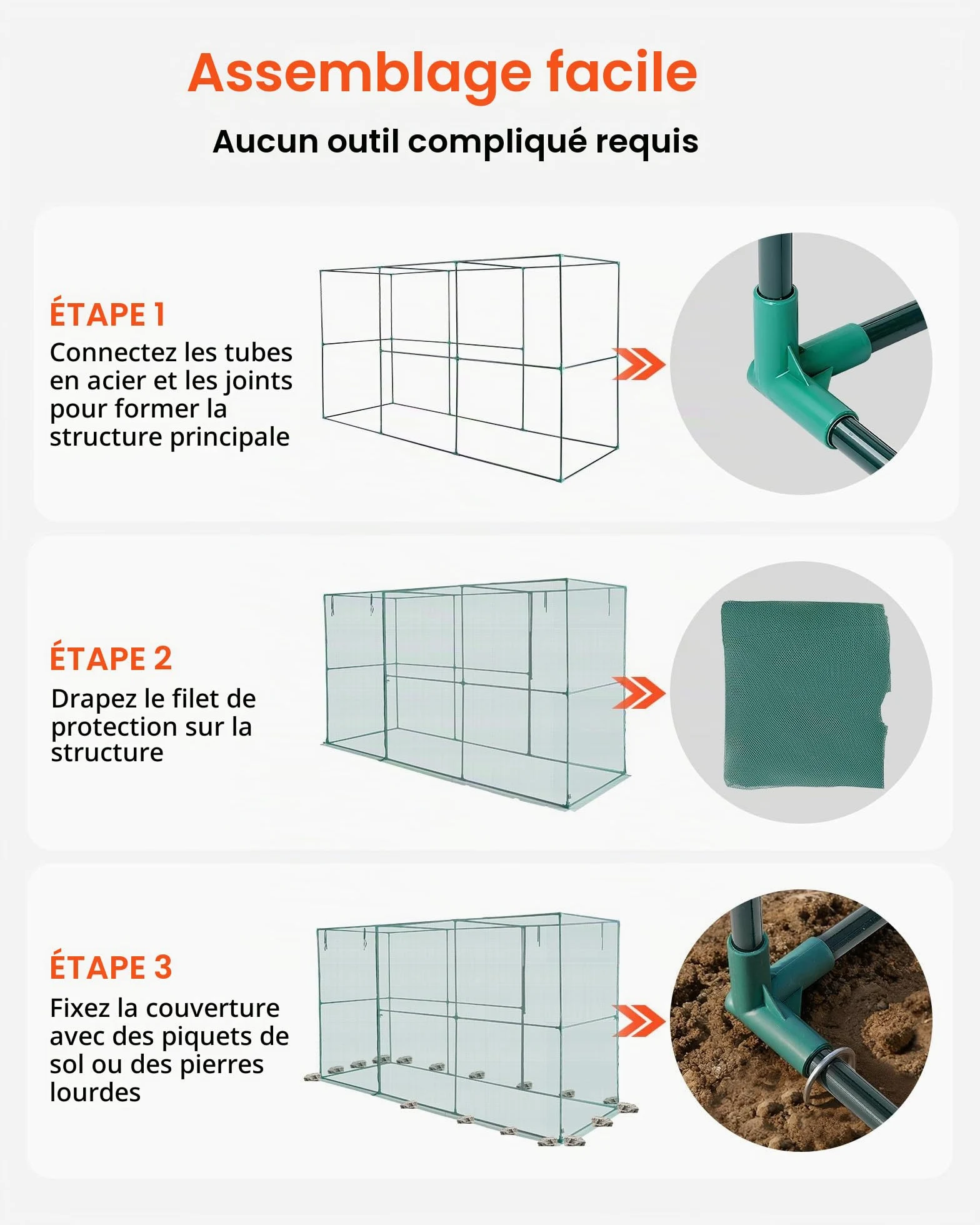 Assemblage facile

Aucun outil compliqué requis

ÉTAPE 1

Connectez les tubes en acier et les joints pour former la structure principale

ÉTAPE 2

Drapez le filet de protection sur la structure

ÉTAPE 3

Fixez la couverture avec des piquets de sol ou des pierres lourdes