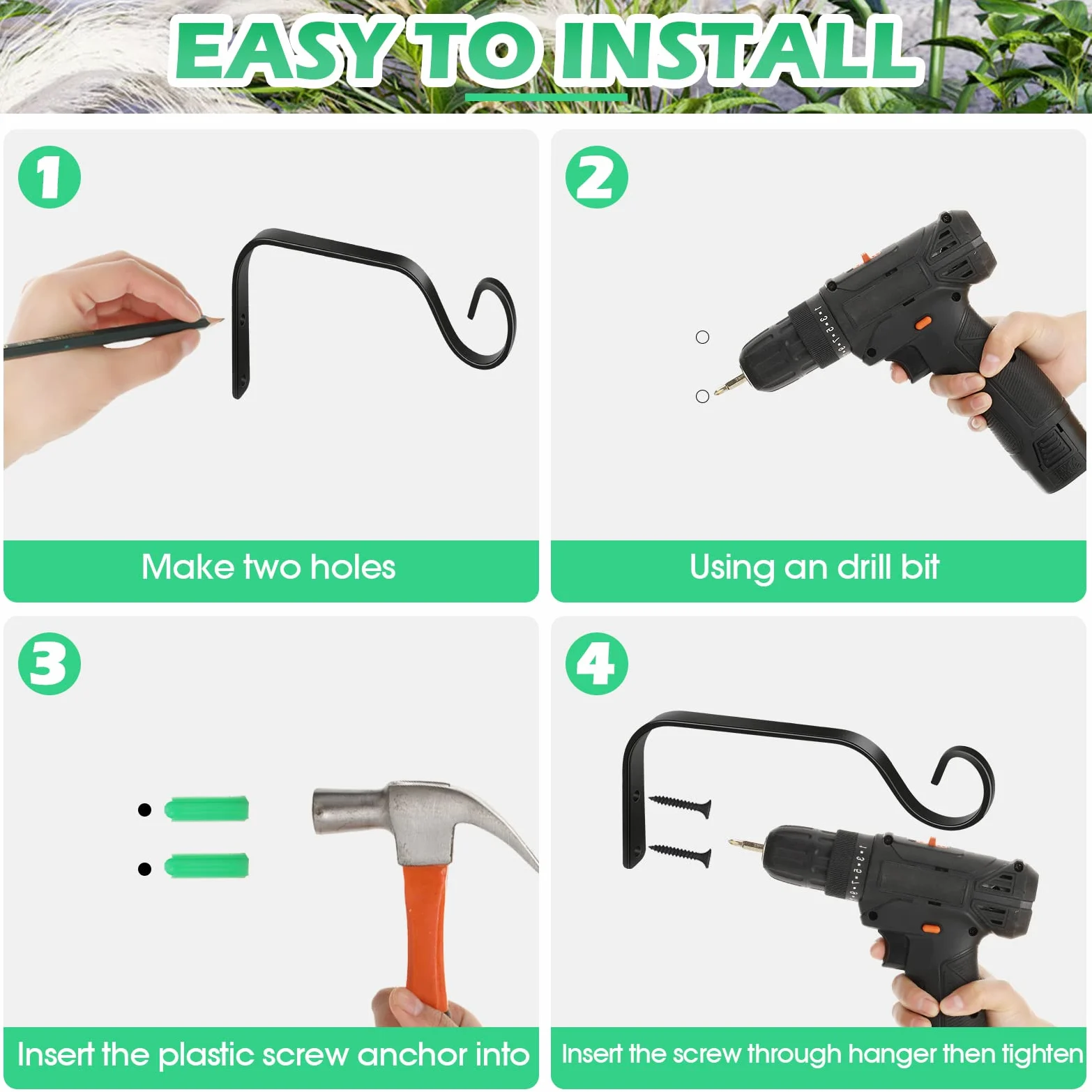 EASY TO INSTALL

1

Make two holes

2

Using an drill bit

3

Insert the plastic screw anchor into

4

Insert the screw through hanger then tighten