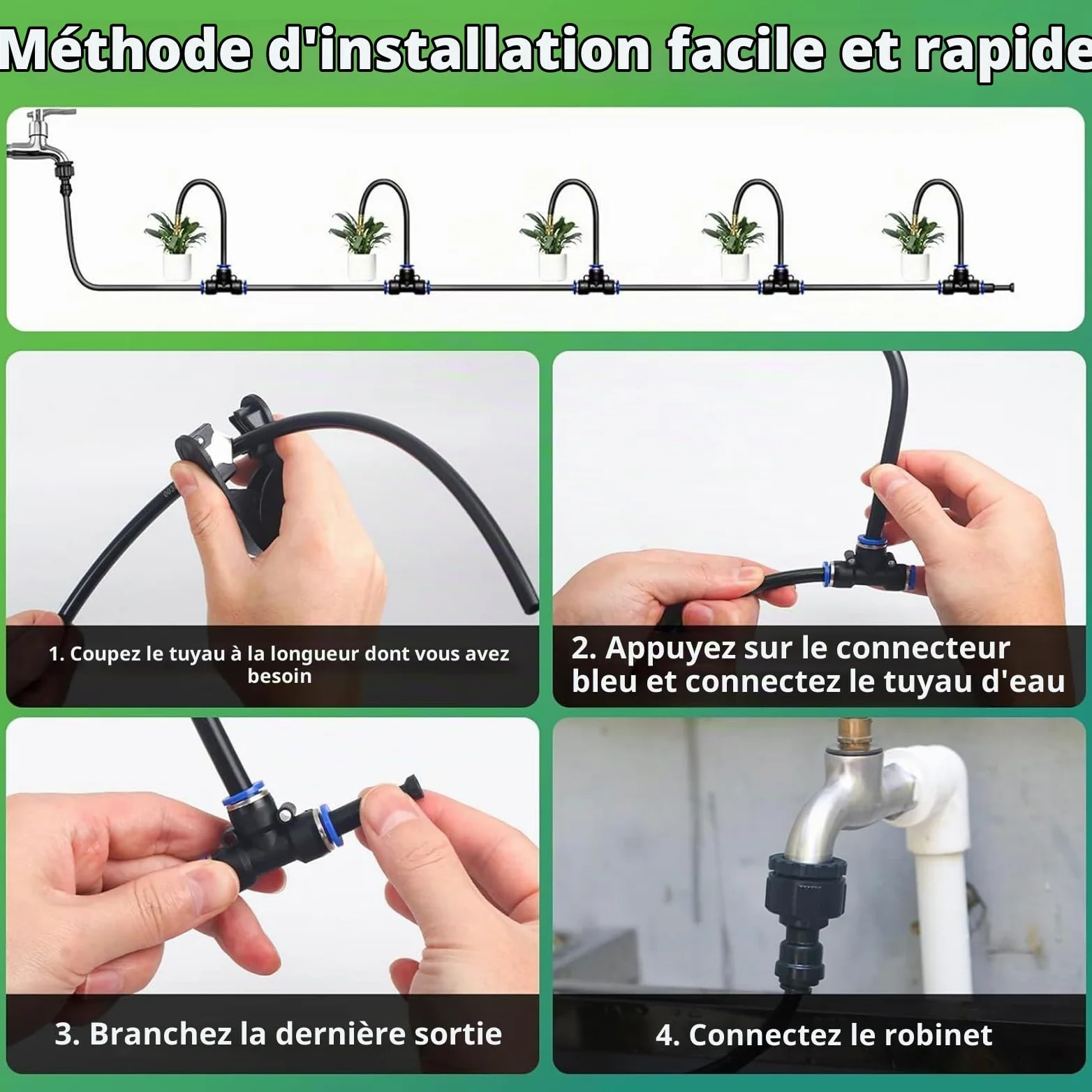 Méthode d'installation facile et rapide

1. Coupez le tuyau à la longueur dont vous avez besoin

2. Appuyez sur le connecteur bleu et connectez le tuyau d'eau

3. Branchez la dernière sortie

4. Connectez le robinet