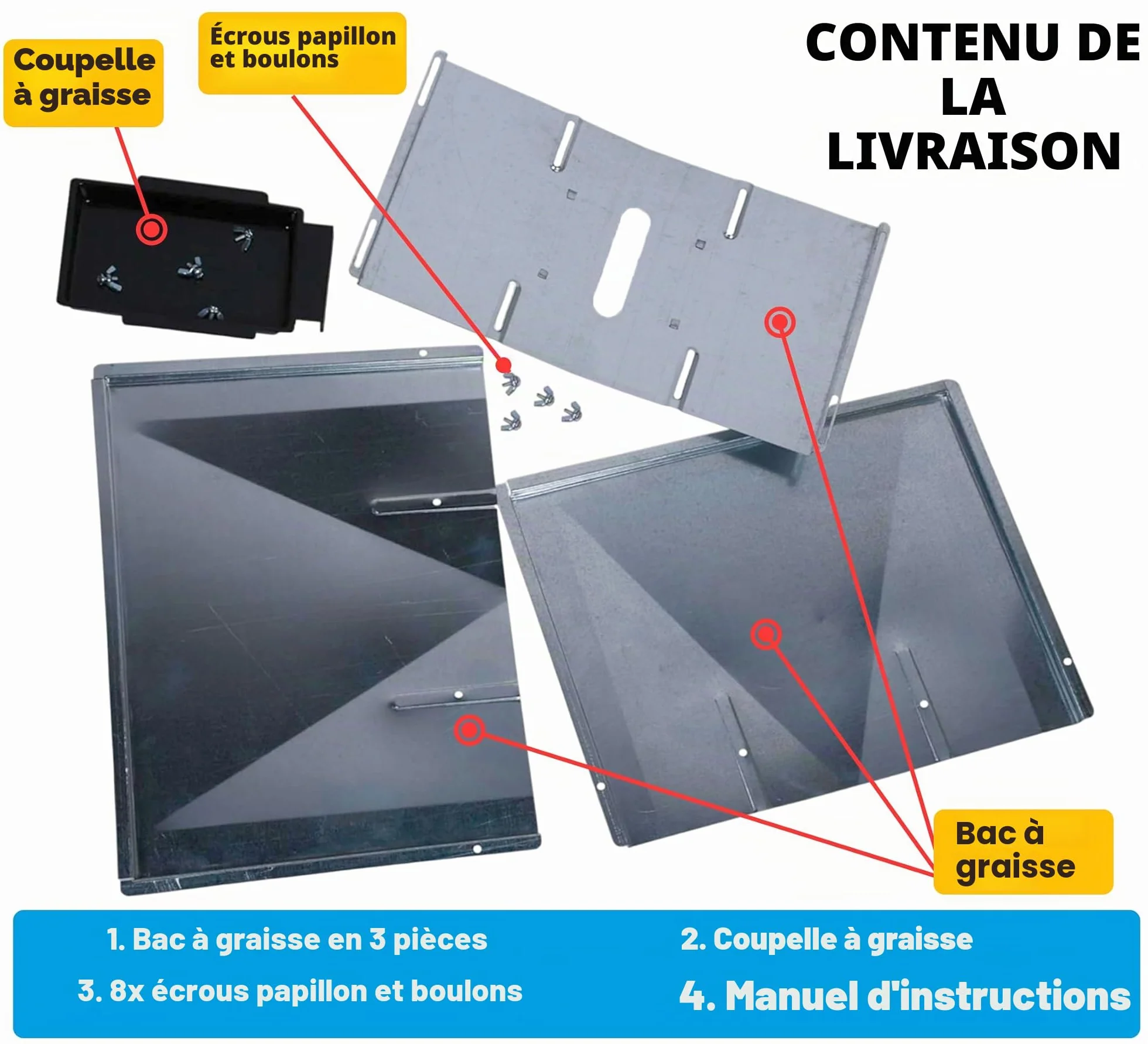 Coupelle à graisse

Écrous papillon et boulons

CONTENU DE LA LIVRAISON

Bac à graisse

1. Bac à graisse en 3 pièces

2. Coupelle à graisse

3. 8x écrous papillon et boulons

4. Manuel d'instructions