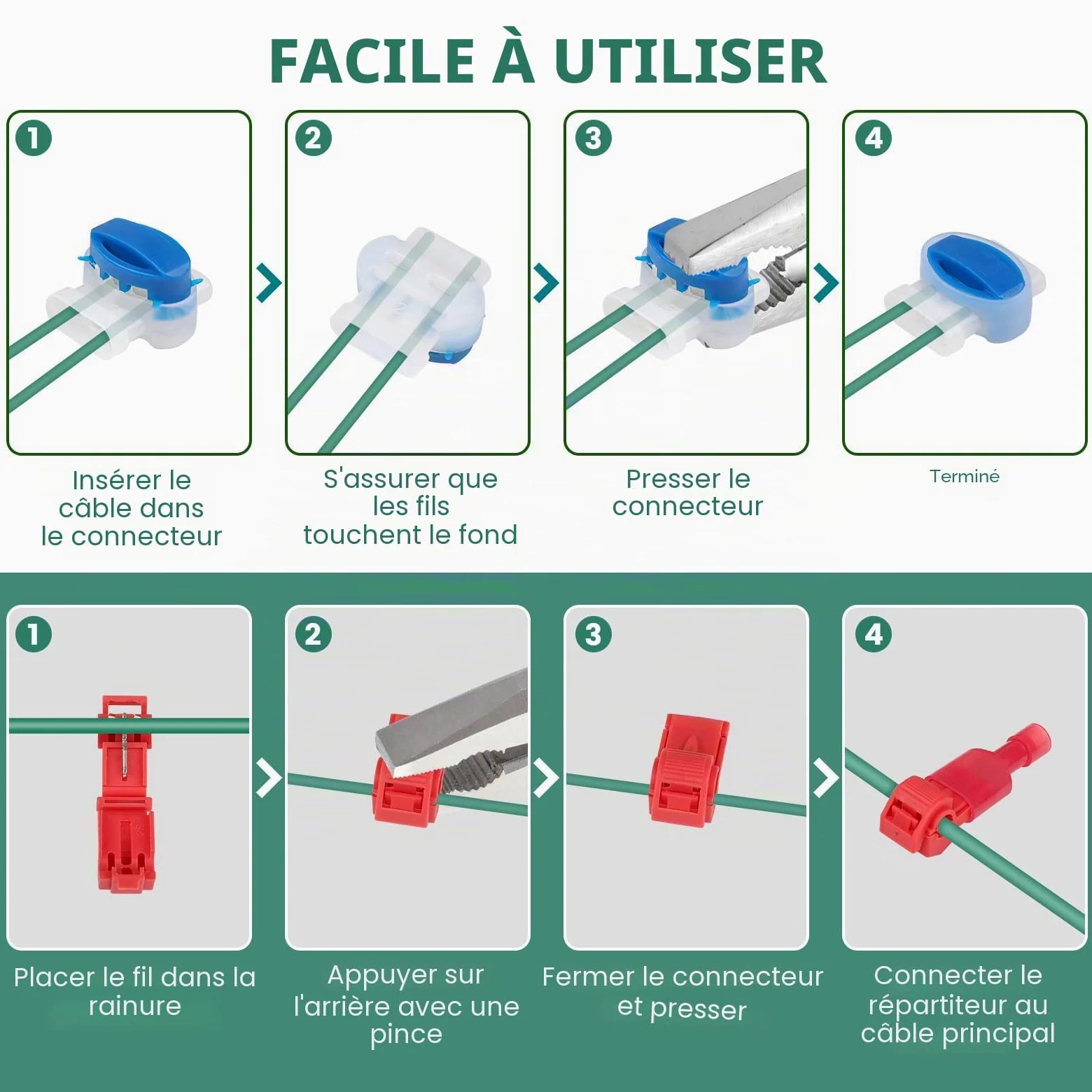 FACILE À UTILISER

1
Insérer le câble dans le connecteur

2
S'assurer que les fils touchent le fond

3
Presser le connecteur

4
Terminé

1
Placer le fil dans la rainure

2
Appuyer sur l'arrière avec une pince

3
Fermer le connecteur et presser

4
Connecter le répartiteur au câble principal