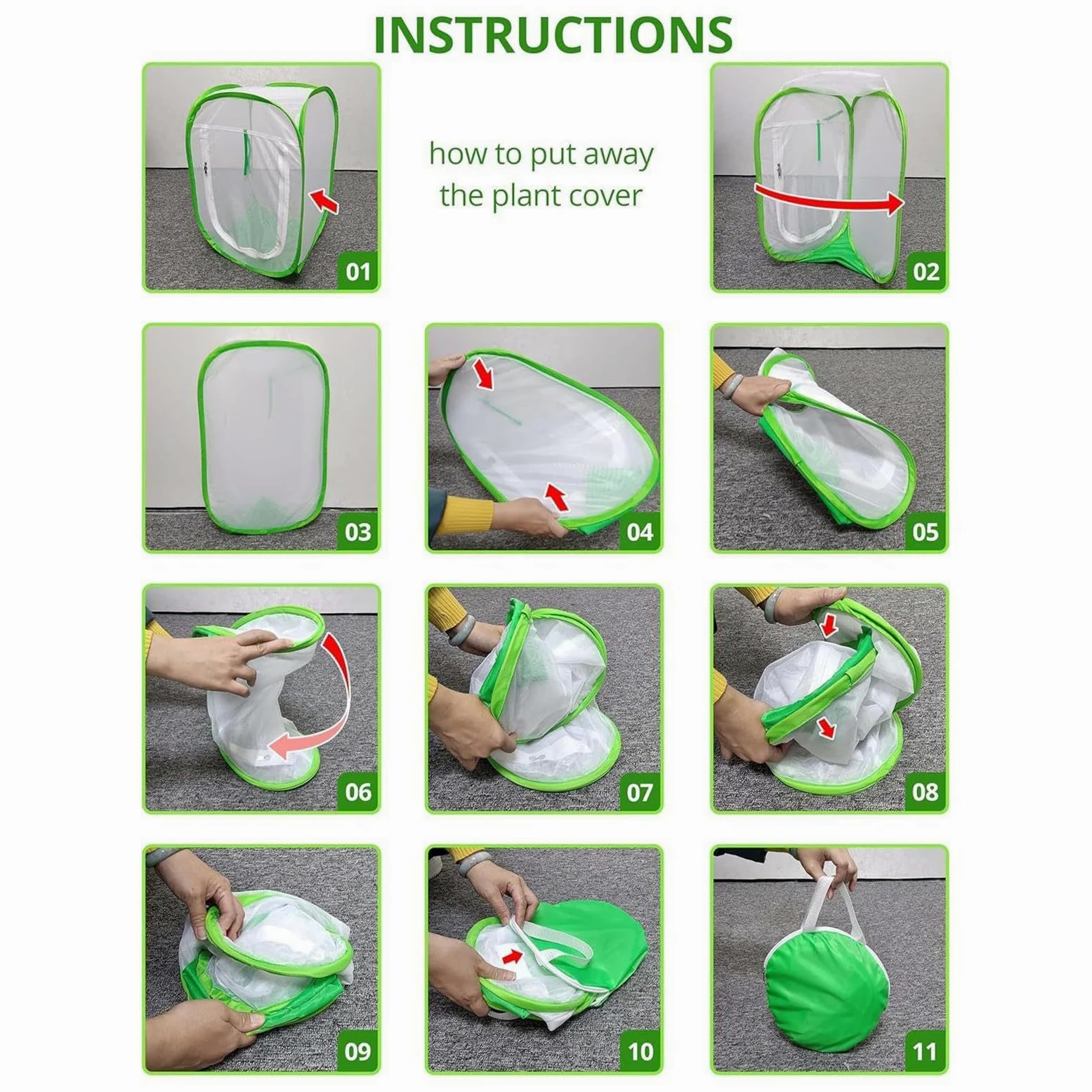 INSTRUCTIONS

01

how to put away the plant cover

02

03

04

05

06

07

08

09

10

11