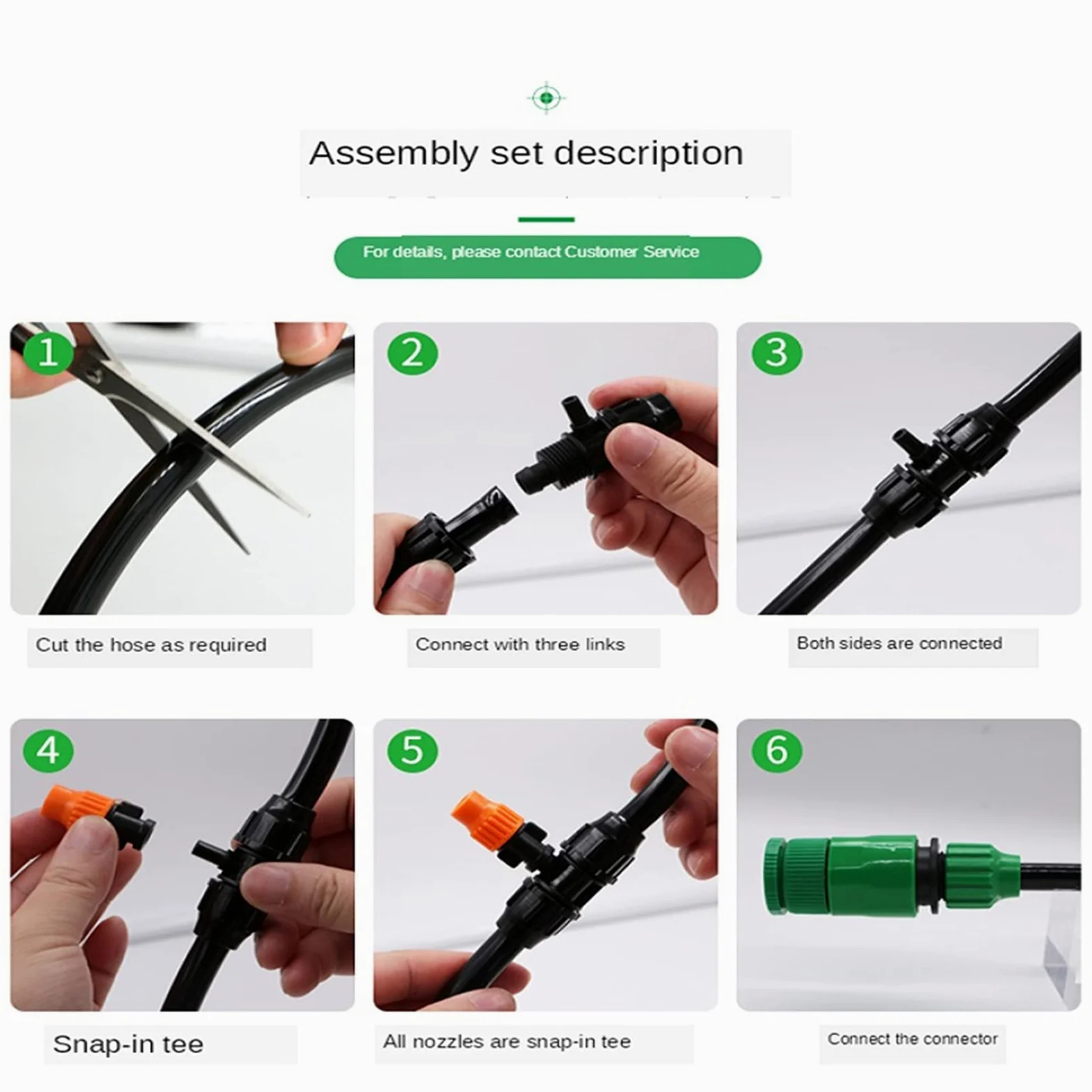 Assembly set description

For details, please contact Customer Service

1

Cut the hose as required

2

Connect with three links

3

Both sides are connected

4

Snap-in tee

5

All nozzles are snap-in tee

6

Connect the connector