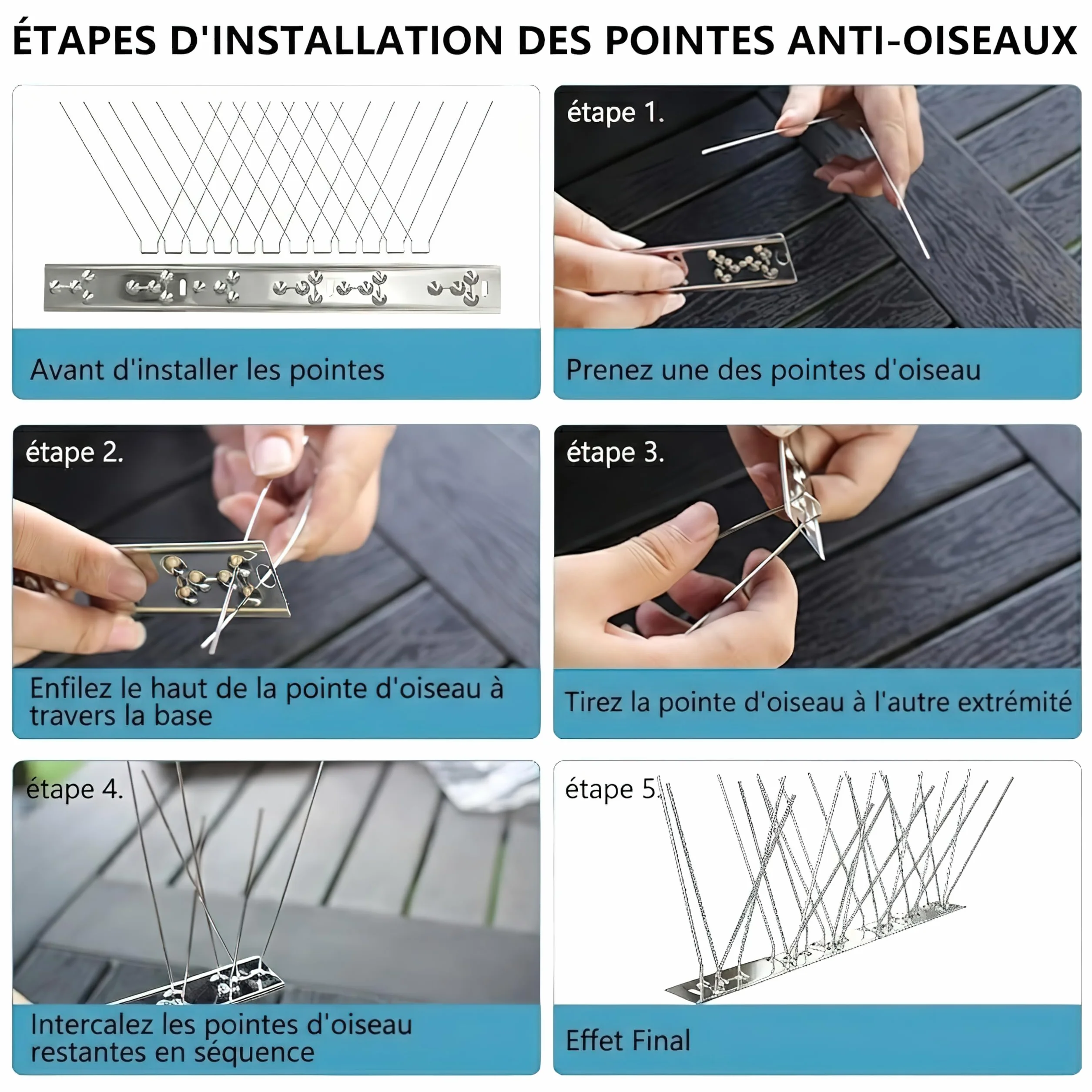 ÉTAPES D'INSTALLATION DES POINTES ANTI-OISEAUX

Avant d'installer les pointes

étape 1.

Prenez une des pointes d'oiseau

étape 2.

Enfilez le haut de la pointe d'oiseau à travers la base

étape 3.

Tirez la pointe d'oiseau à l'autre extrémité

étape 4.

Intercalez les pointes d'oiseau restantes en séquence

étape 5.

Effet Final