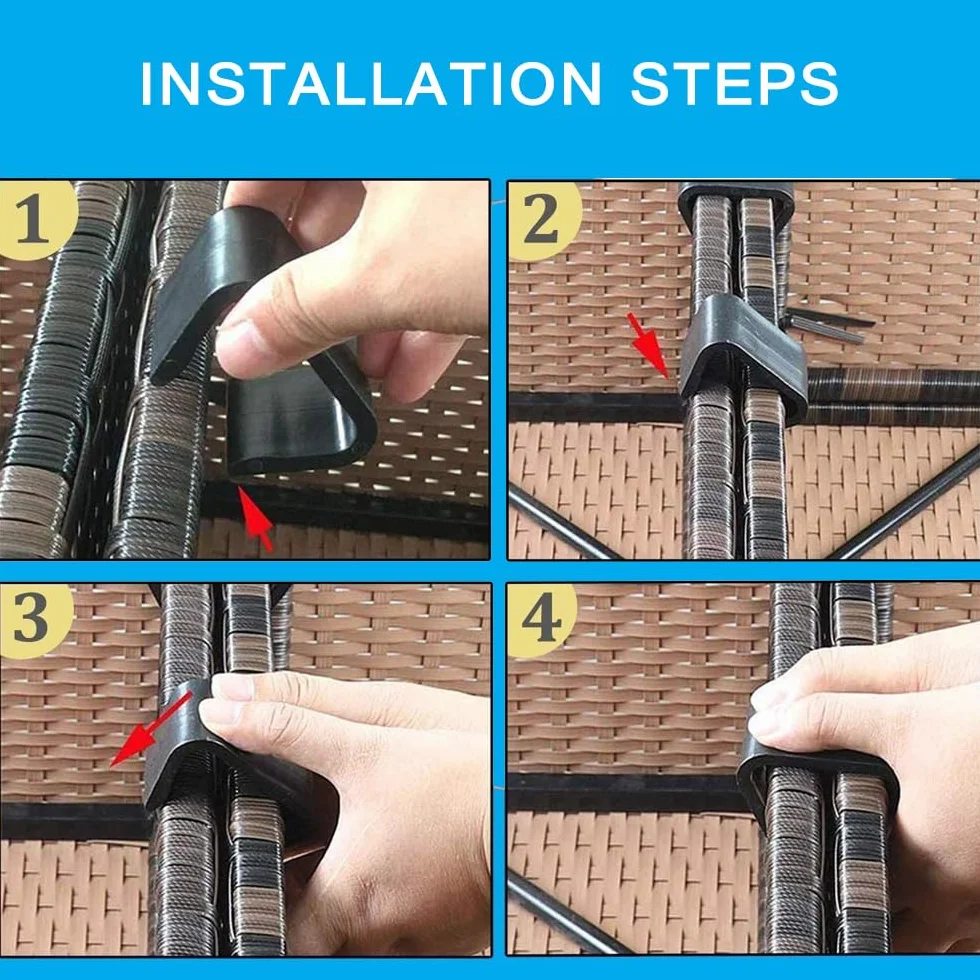 INSTALLATION STEPS

1

2

3

4