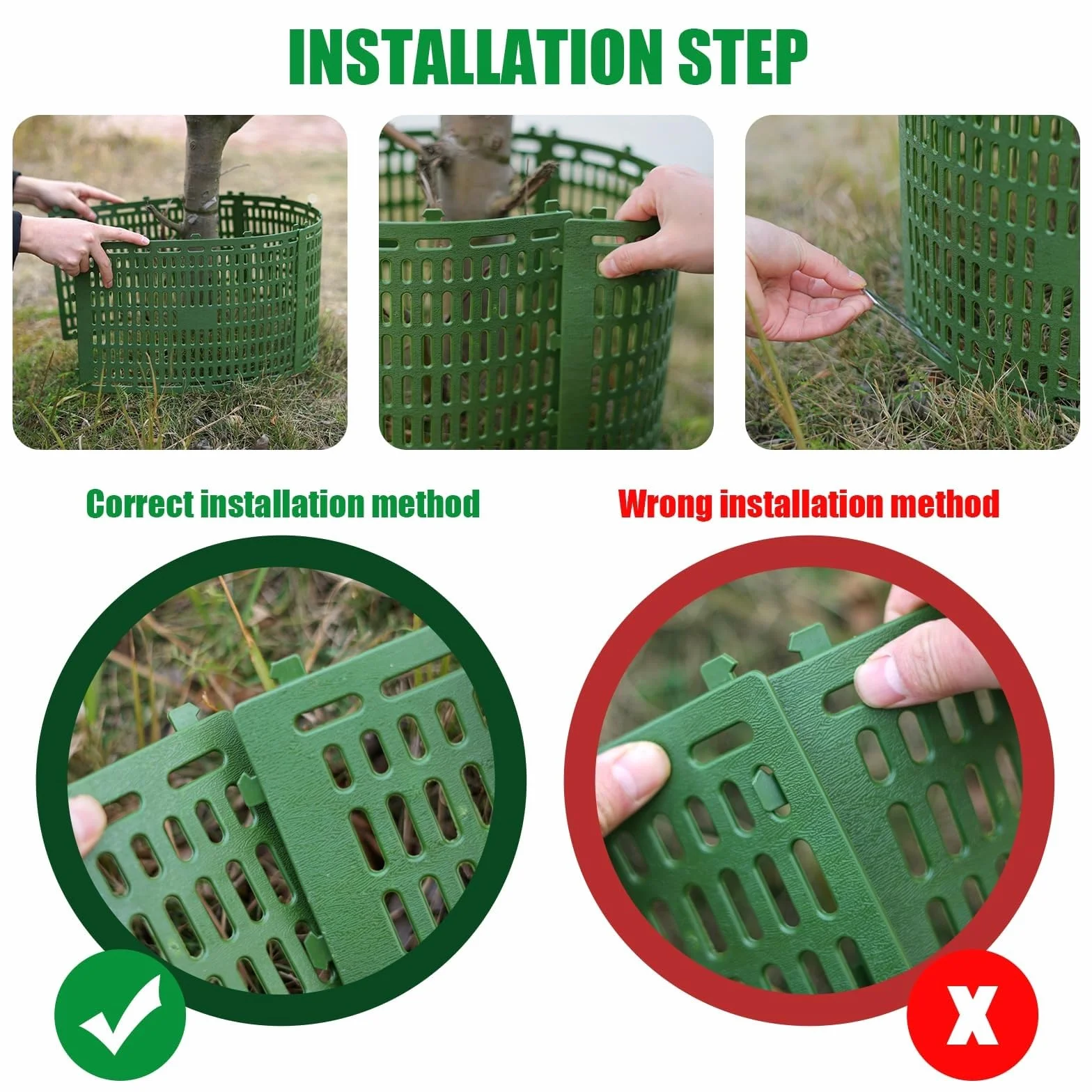 INSTALLATION STEP

Correct installation method

Wrong installation method

X